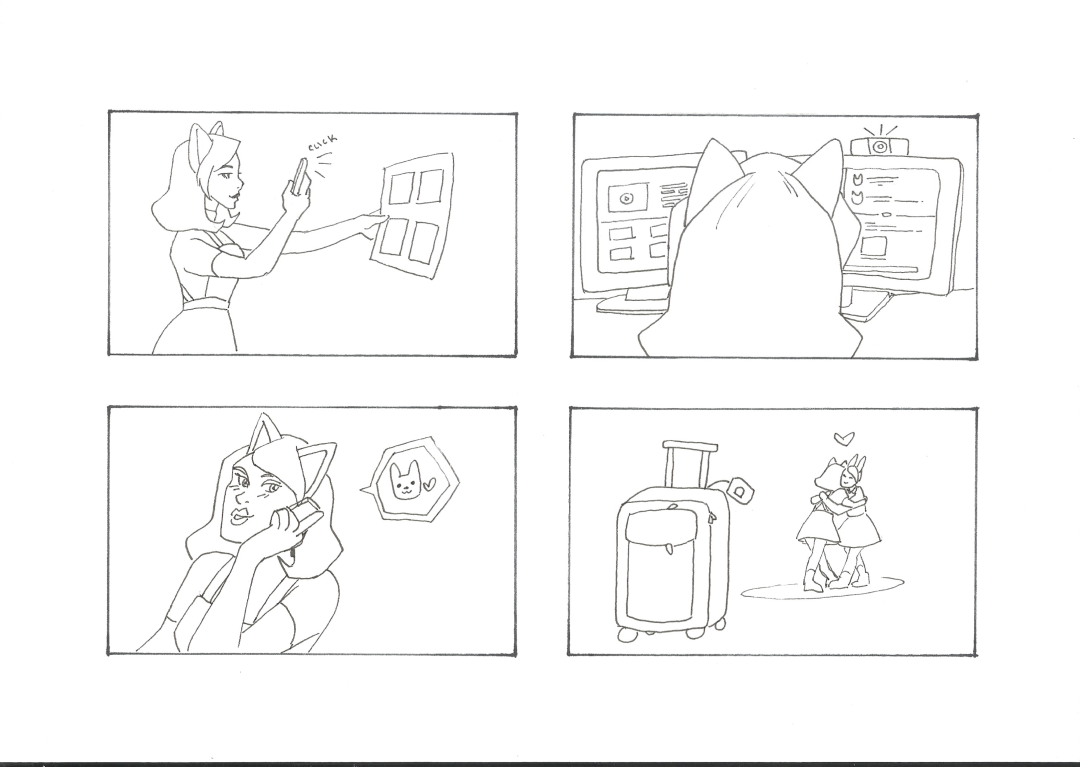 click